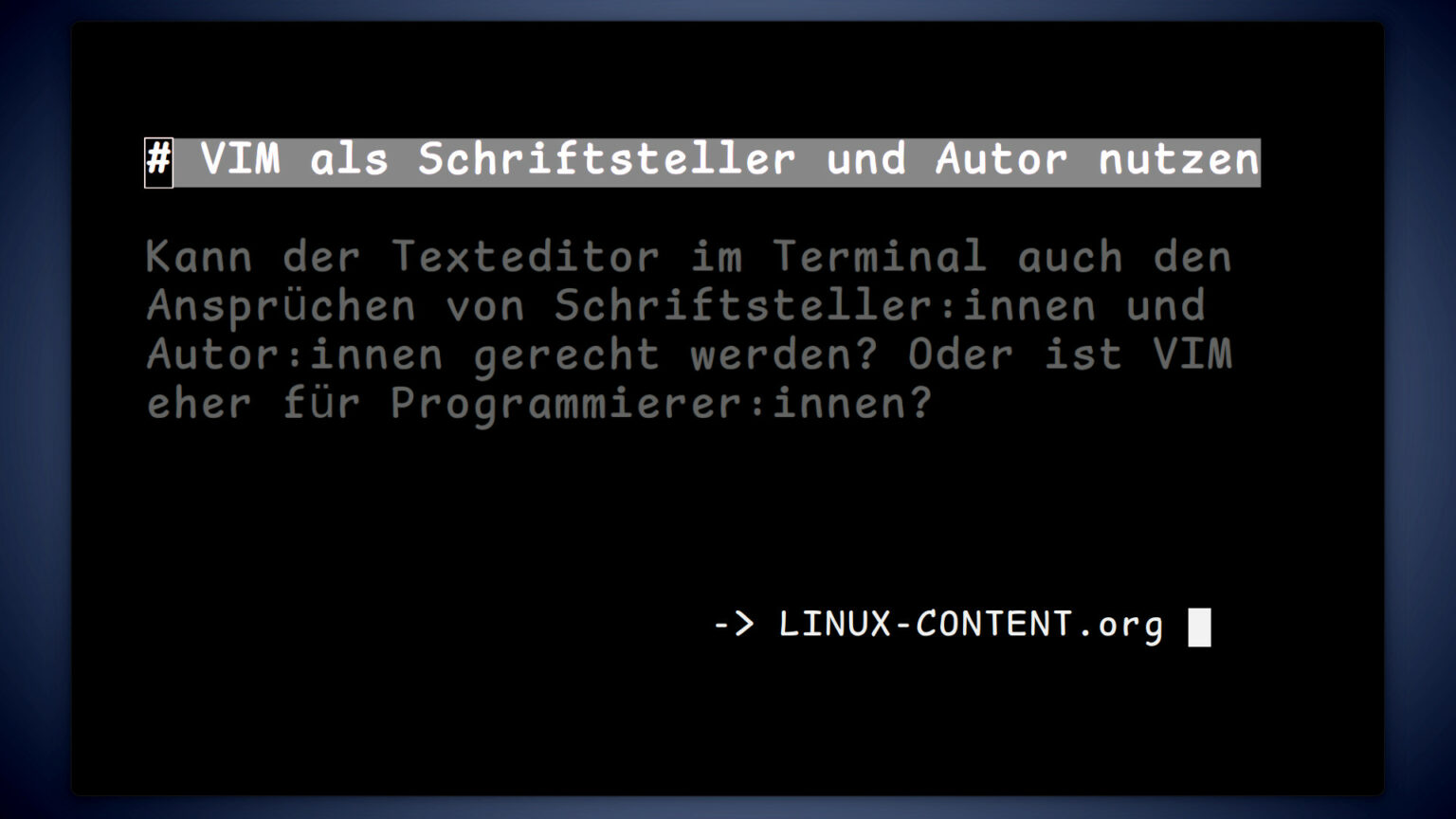 # VIM als Schriftsteller und Autor nutzen

Kann der Texteditor im Terminal auch den Ansprüchen von Schriftsteller:innen und Autor:innen gerecht werden? Oder ist VIM eher für Programmierer:innen?

-> LINUX-CONTENT.org